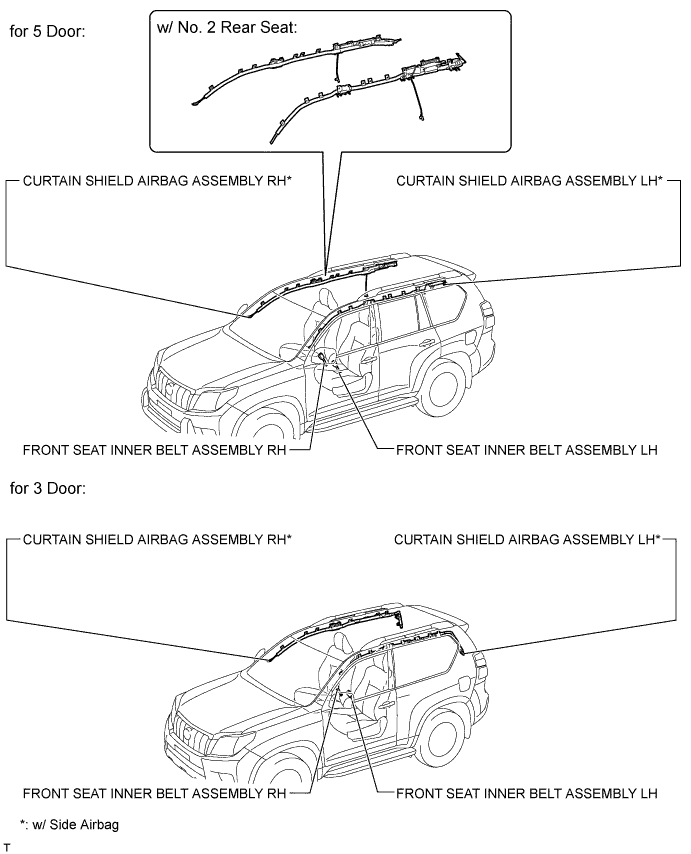 for 5 Door:

w/ No. 2 Rear Seat:

CURTAIN SHIELD AIRBAG ASSEMBLY RH*

CURTAIN SHIELD AIRBAG ASSEMBLY LH*

FRONT SEAT INNER BELT ASSEMBLY RH

FRONT SEAT INNER BELT ASSEMBLY LH

for 3 Door:

CURTAIN SHIELD AIRBAG ASSEMBLY RH*

CURTAIN SHIELD AIRBAG ASSEMBLY LH*

FRONT SEAT INNER BELT ASSEMBLY RH

FRONT SEAT INNER BELT ASSEMBLY LH

*: w/ Side Airbag

T