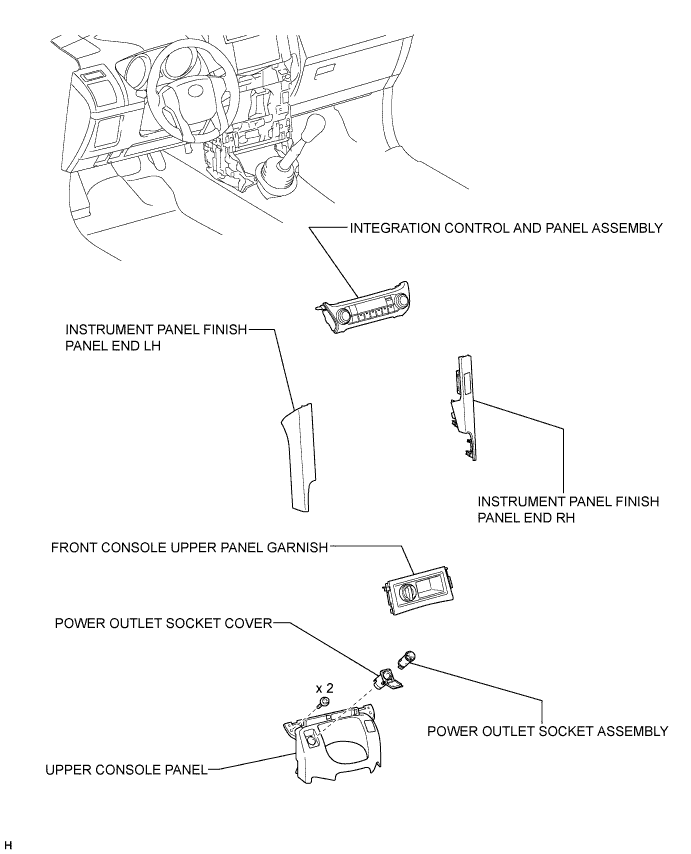 INTEGRATION CONTROL AND PANEL ASSEMBLY

INSTRUMENT PANEL FINISH PANEL END LH

INSTRUMENT PANEL FINISH PANEL END RH

FRONT CONSOLE UPPER PANEL GARNISH

POWER OUTLET SOCKET COVER

x 2

POWER OUTLET SOCKET ASSEMBLY

UPPER CONSOLE PANEL

H