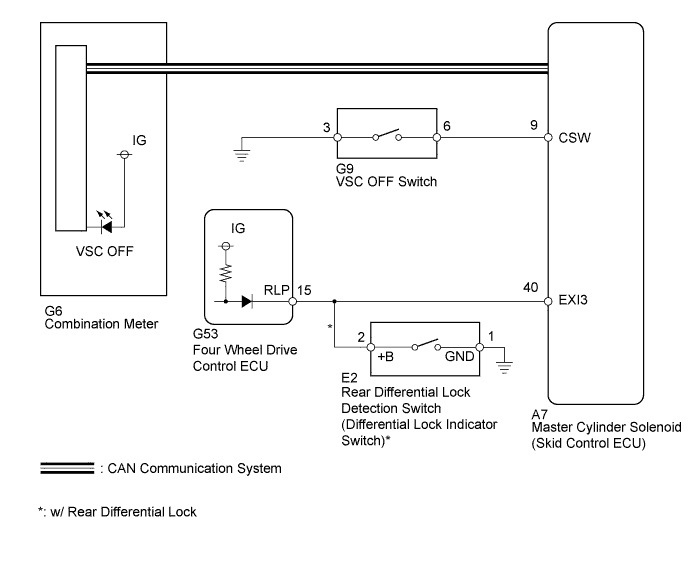 IG

VSC OFF

G6
Combination Meter

3

6

9

CSW

G9
VSC OFF Switch

IG

RLP

15

40

EXI3

G53
Four Wheel Drive Control ECU

*

2

+B

GND

1

E2
Rear Differential Lock Detection Switch (Differential Lock Indicator Switch)*

A7
Master Cylinder Solenoid (Skid Control ECU)

: CAN Communication System

*: w/ Rear Differential Lock