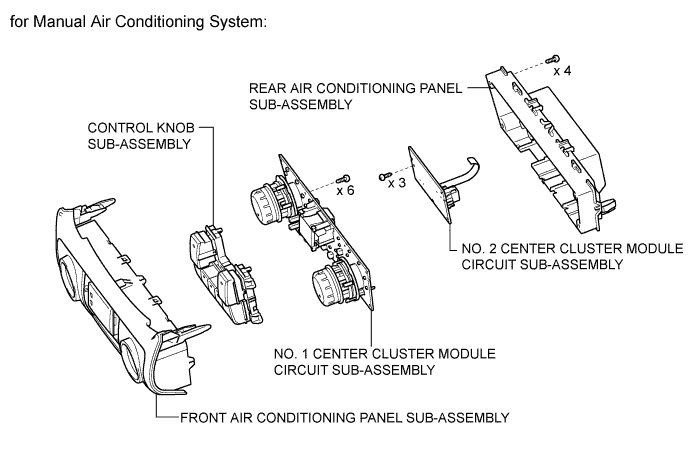 for Manual Air Conditioning System:

x 4

REAR AIR CONDITIONING PANEL SUB-ASSEMBLY

CONTROL KNOB SUB-ASSEMBLY

x 6

x 3

NO. 2 CENTER CLUSTER MODULE CIRCUIT SUB-ASSEMBLY

NO. 1 CENTER CLUSTER MODULE CIRCUIT SUB-ASSEMBLY

FRONT AIR CONDITIONING PANEL SUB-ASSEMBLY