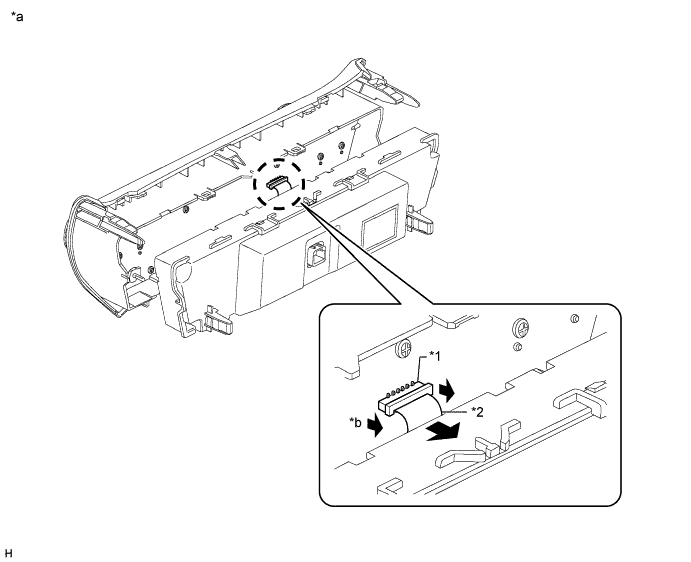 *a

*1

*b

*2

H