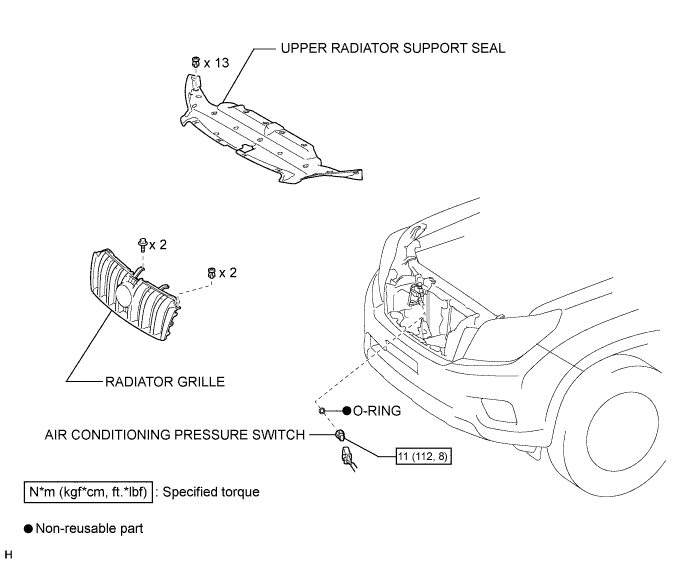 x 13
UPPER RADIATOR SUPPORT SEAL

x 2
x 2

RADIATOR GRILLE

● O-RING
AIR CONDITIONING PRESSURE SWITCH
11 (112, 8)

N*m (kgf*cm, ft.*lbf) : Specified torque

● Non-reusable part

H