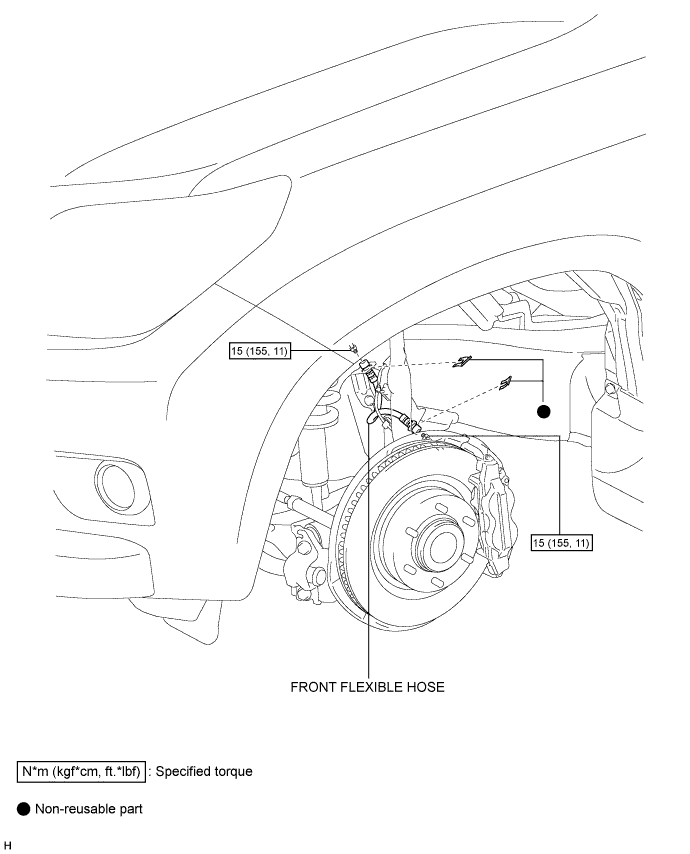 15 (155, 11)

15 (155, 11)

FRONT FLEXIBLE HOSE

N*m (kgf*cm, ft.*lbf) : Specified torque

● Non-reusable part

H