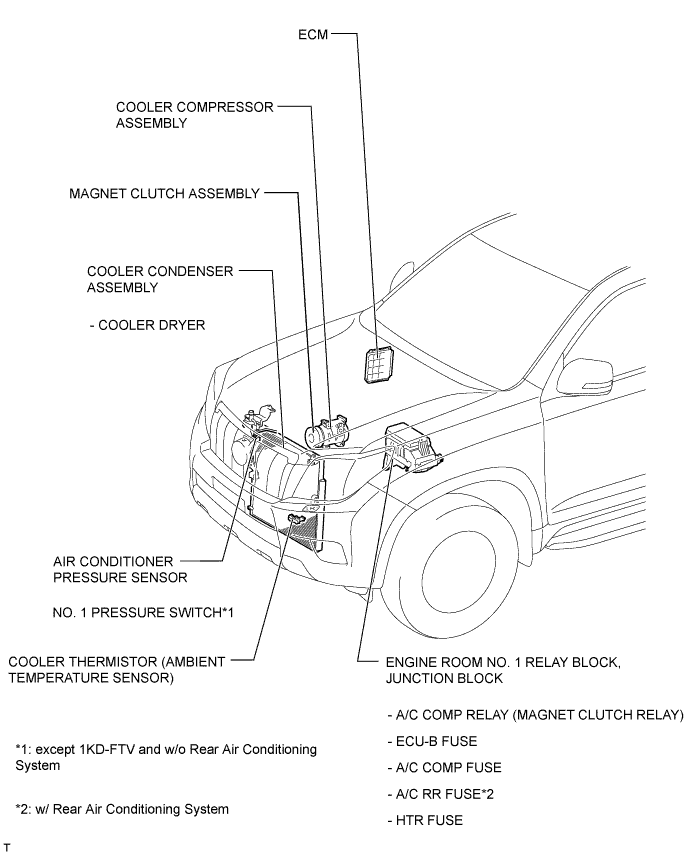 ECM

COOLER COMPRESSOR ASSEMBLY

MAGNET CLUTCH ASSEMBLY

COOLER CONDENSER ASSEMBLY

- COOLER DRYER

AIR CONDITIONER PRESSURE SENSOR

NO. 1 PRESSURE SWITCH*1

COOLER THERMISTOR (AMBIENT TEMPERATURE SENSOR)

ENGINE ROOM NO. 1 RELAY BLOCK, JUNCTION BLOCK

- A/C COMP RELAY (MAGNET CLUTCH RELAY)

- ECU-B FUSE

- A/C COMP FUSE

- A/C RR FUSE*2

- HTR FUSE

*1: except 1KD-FTV and w/o Rear Air Conditioning System

*2: w/ Rear Air Conditioning System

T