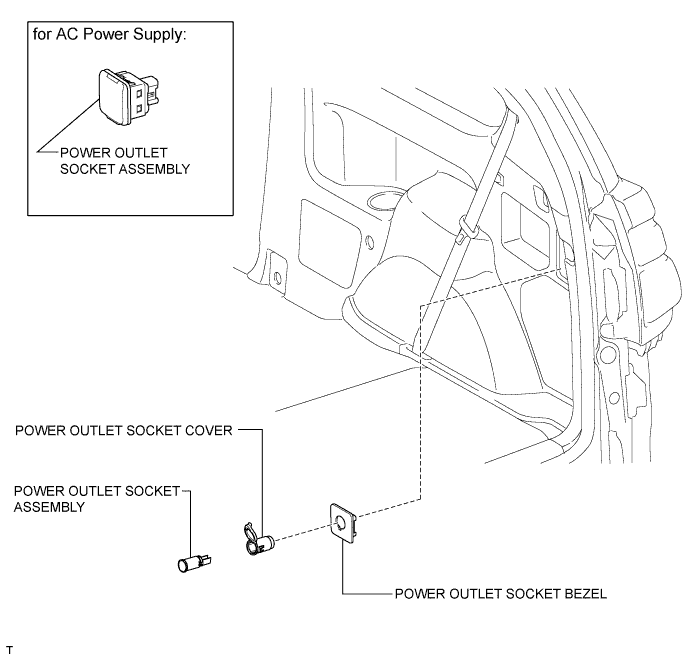 for AC Power Supply:

POWER OUTLET SOCKET ASSEMBLY

POWER OUTLET SOCKET COVER

POWER OUTLET SOCKET ASSEMBLY

POWER OUTLET SOCKET BEZEL

T