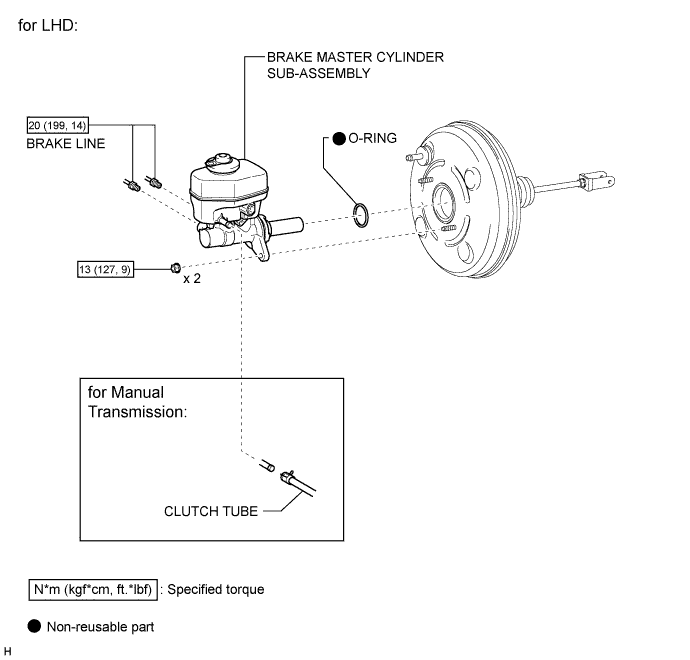 for LHD:

BRAKE MASTER CYLINDER SUB-ASSEMBLY

20 (199, 14)

BRAKE LINE

● O-RING

13 (127, 9)

x 2

for Manual Transmission:

CLUTCH TUBE

N*m (kgf*cm, ft.*lbf) : Specified torque

● Non-reusable part

H