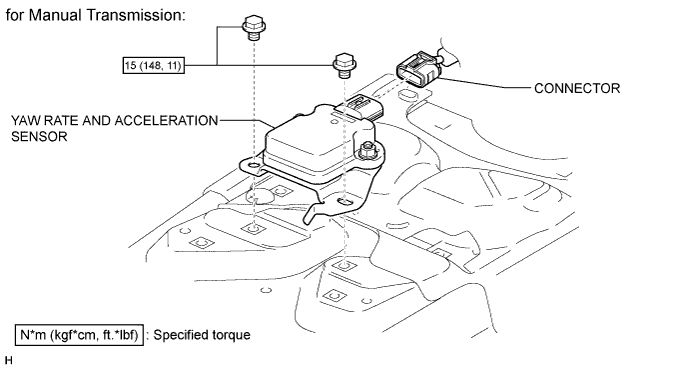 for Manual Transmission:

15 (148, 11)

CONNECTOR

YAW RATE AND ACCELERATION SENSOR

N*m (kgf*cm, ft.*lbf) : Specified torque

H