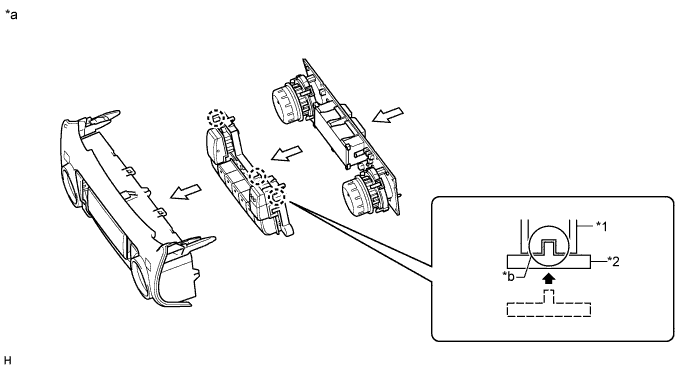 *a

*1

*2

*b

H