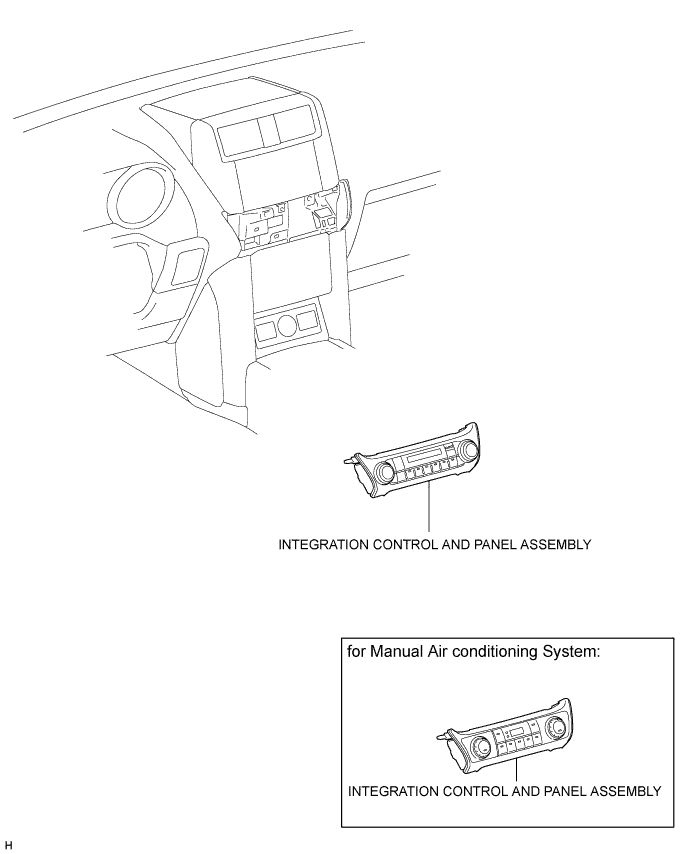 INTEGRATION CONTROL AND PANEL ASSEMBLY

for Manual Air conditioning System:

INTEGRATION CONTROL AND PANEL ASSEMBLY

H