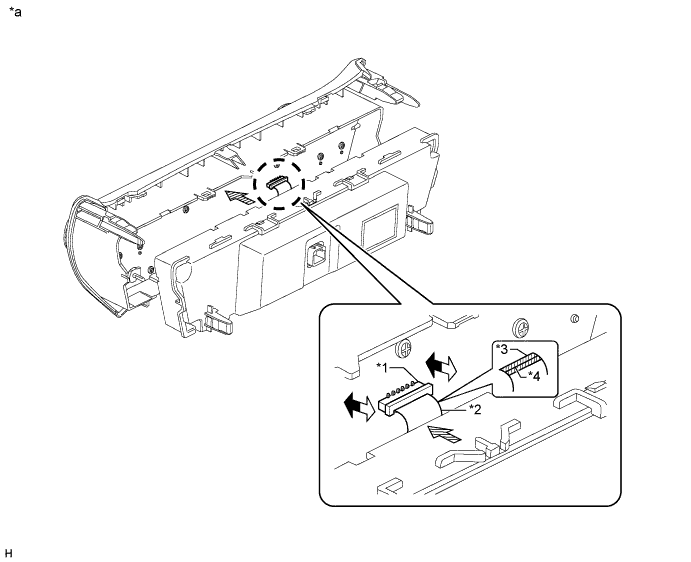 *a

*1

*2

*3

*4

H