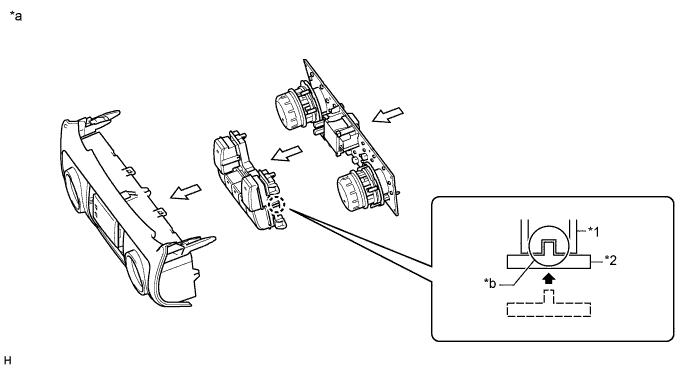 *a

*1

*2

*b

H