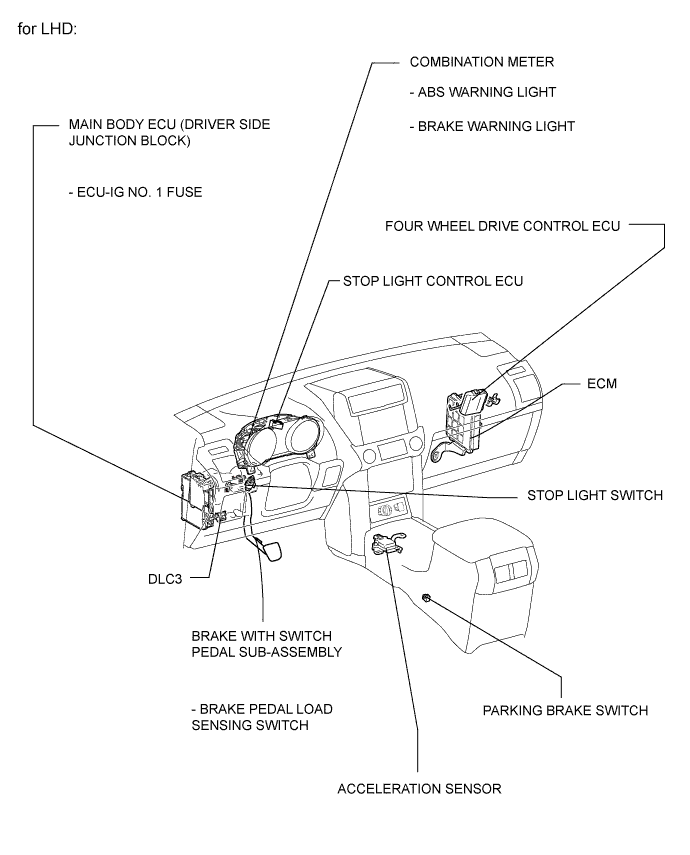 for LHD:

COMBINATION METER

- ABS WARNING LIGHT

- BRAKE WARNING LIGHT

MAIN BODY ECU (DRIVER SIDE JUNCTION BLOCK)

- ECU-IG NO. 1 FUSE

FOUR WHEEL DRIVE CONTROL ECU

STOP LIGHT CONTROL ECU

ECM

STOP LIGHT SWITCH

DLC3

BRAKE WITH SWITCH PEDAL SUB-ASSEMBLY

- BRAKE PEDAL LOAD SENSING SWITCH

PARKING BRAKE SWITCH

ACCELERATION SENSOR