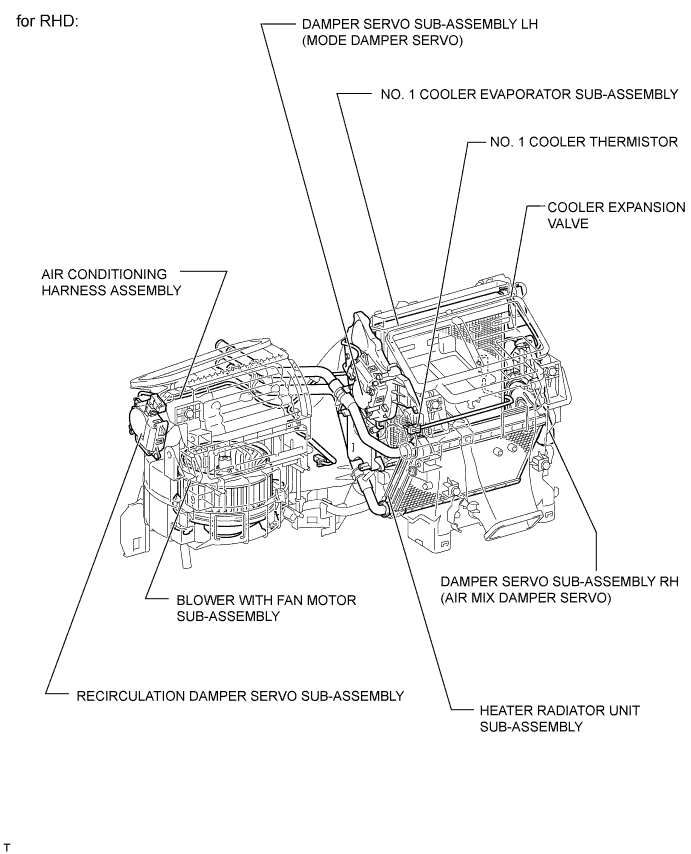 for RHD:

DAMPER SERVO SUB-ASSEMBLY LH
(MODE DAMPER SERVO)

NO. 1 COOLER EVAPORATOR SUB-ASSEMBLY

NO. 1 COOLER THERMISTOR

COOLER EXPANSION
VALVE

AIR CONDITIONING
HARNESS ASSEMBLY

DAMPER SERVO SUB-ASSEMBLY RH
(AIR MIX DAMPER SERVO)

BLOWER WITH FAN MOTOR
SUB-ASSEMBLY

RECIRCULATION DAMPER SERVO SUB-ASSEMBLY

HEATER RADIATOR UNIT
SUB-ASSEMBLY

T