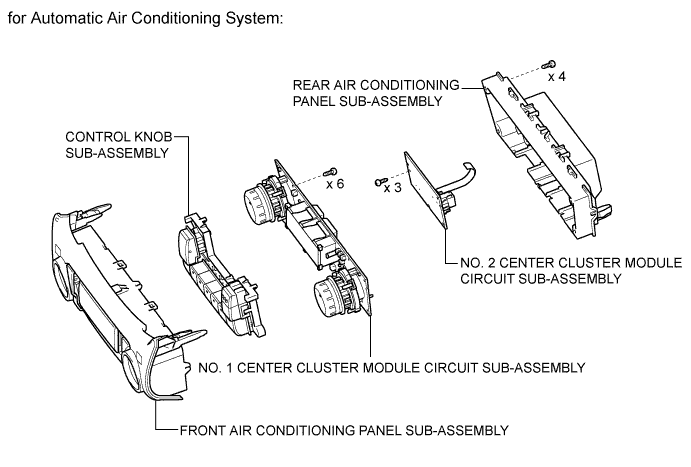 for Automatic Air Conditioning System:

REAR AIR CONDITIONING PANEL SUB-ASSEMBLY

x 4

CONTROL KNOB SUB-ASSEMBLY

x 6

x 3

NO. 2 CENTER CLUSTER MODULE CIRCUIT SUB-ASSEMBLY

NO. 1 CENTER CLUSTER MODULE CIRCUIT SUB-ASSEMBLY

FRONT AIR CONDITIONING PANEL SUB-ASSEMBLY