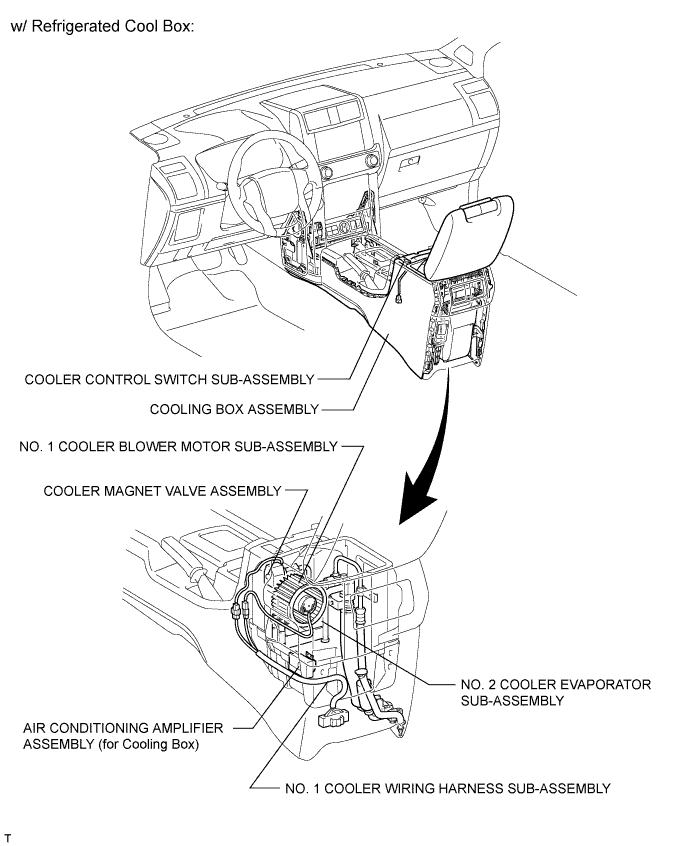 w/ Refrigerated Cool Box:

COOLER CONTROL SWITCH SUB-ASSEMBLY

COOLING BOX ASSEMBLY

NO. 1 COOLER BLOWER MOTOR SUB-ASSEMBLY

COOLER MAGNET VALVE ASSEMBLY

NO. 2 COOLER EVAPORATOR SUB-ASSEMBLY

AIR CONDITIONING AMPLIFIER ASSEMBLY (for Cooling Box)

NO. 1 COOLER WIRING HARNESS SUB-ASSEMBLY

T