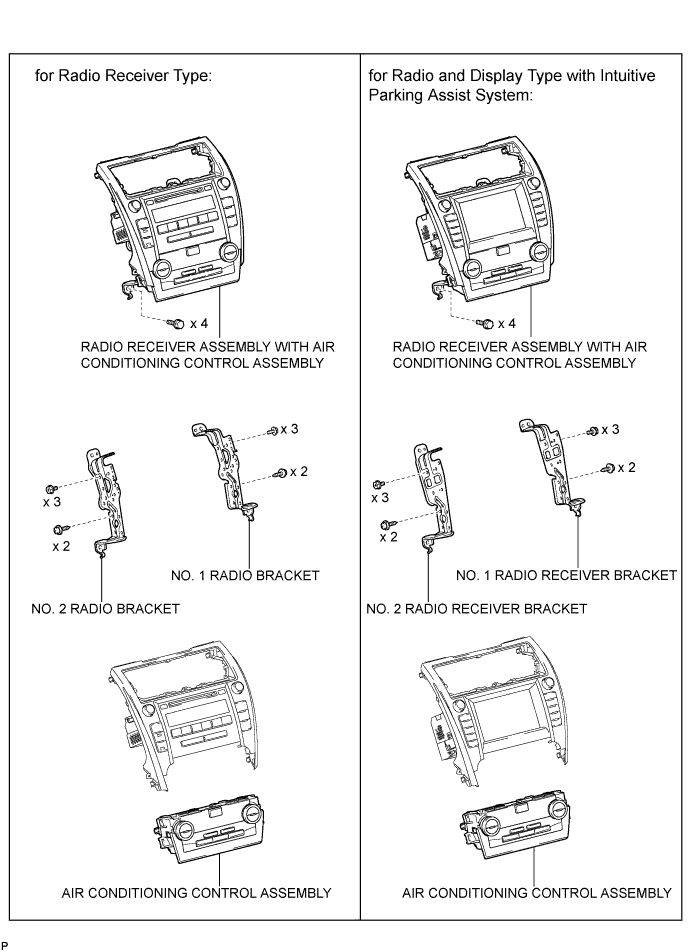 for Radio Receiver Type:

x 4

RADIO RECEIVER ASSEMBLY WITH AIR CONDITIONING CONTROL ASSEMBLY

x 3

x 2

x 3

x 2

NO. 1 RADIO BRACKET

NO. 2 RADIO BRACKET

AIR CONDITIONING CONTROL ASSEMBLY

for Radio and Display Type with Intuitive Parking Assist System:

x 4

RADIO RECEIVER ASSEMBLY WITH AIR CONDITIONING CONTROL ASSEMBLY

x 3

x 2

x 3

x 2

NO. 1 RADIO RECEIVER BRACKET

NO. 2 RADIO RECEIVER BRACKET

AIR CONDITIONING CONTROL ASSEMBLY

P