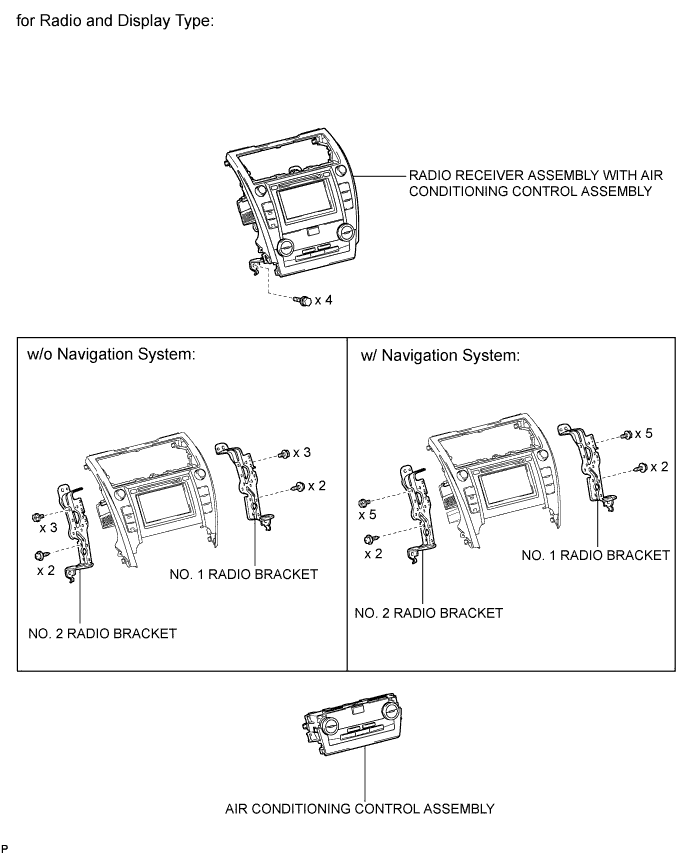 for Radio and Display Type:

RADIO RECEIVER ASSEMBLY WITH AIR CONDITIONING CONTROL ASSEMBLY

x 4

w/o Navigation System:

x 3

x 2

x 3

x 2

NO. 1 RADIO BRACKET

NO. 2 RADIO BRACKET

w/ Navigation System:

x 5

x 2

x 5

x 2

NO. 1 RADIO BRACKET

NO. 2 RADIO BRACKET

AIR CONDITIONING CONTROL ASSEMBLY

P