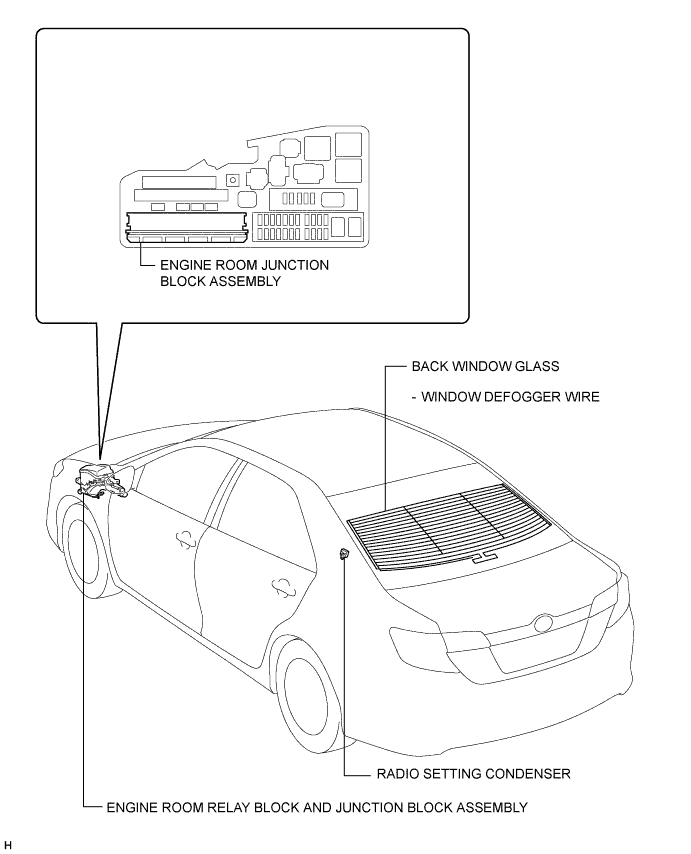 ENGINE ROOM JUNCTION BLOCK ASSEMBLY

BACK WINDOW GLASS

- WINDOW DEFOGGER WIRE

RADIO SETTING CONDENSER

ENGINE ROOM RELAY BLOCK AND JUNCTION BLOCK ASSEMBLY

H