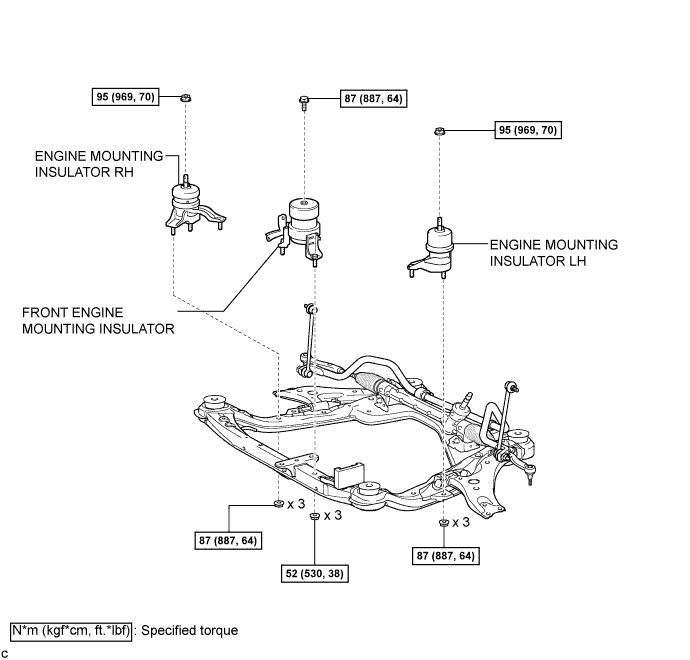 95 (969, 70)

87 (887, 64)

95 (969, 70)

ENGINE MOUNTING INSULATOR RH

ENGINE MOUNTING INSULATOR LH

FRONT ENGINE MOUNTING INSULATOR

x 3

x 3

x 3

87 (887, 64)

52 (530, 38)

87 (887, 64)

N*m (kgf*cm, ft.*lbf) : Specified torque

C