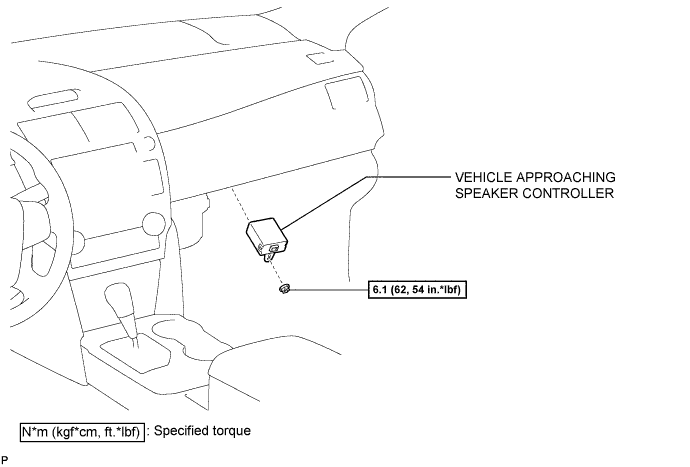 VEHICLE APPROACHING SPEAKER CONTROLLER

6.1 (62, 54 in.*lbf)

N*m (kgf*cm, ft.*lbf) : Specified torque

P