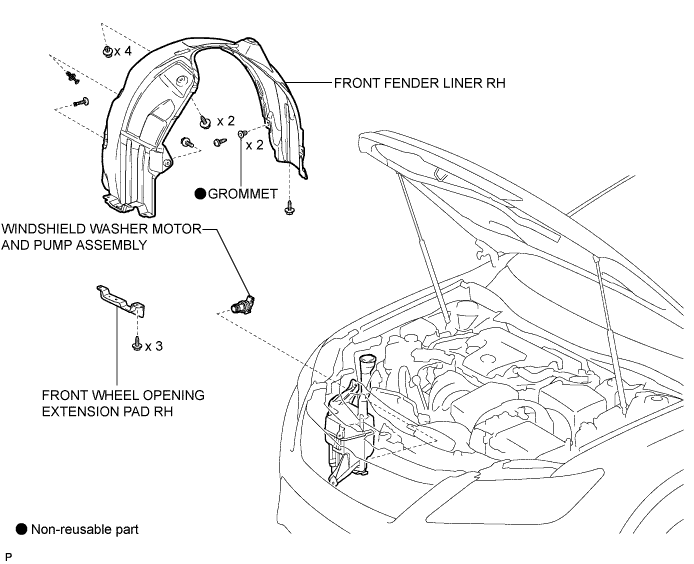 x 4

FRONT FENDER LINER RH

x 2

x 2

● GROMMET

WINDSHIELD WASHER MOTOR AND PUMP ASSEMBLY

x 3

FRONT WHEEL OPENING EXTENSION PAD RH

● Non-reusable part

P