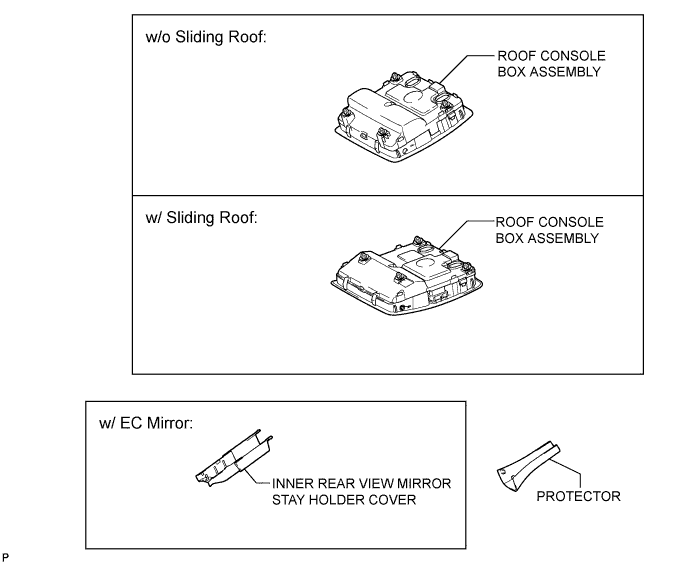 w/o Sliding Roof:

ROOF CONSOLE BOX ASSEMBLY

w/ Sliding Roof:

ROOF CONSOLE BOX ASSEMBLY

w/ EC Mirror:

INNER REAR VIEW MIRROR STAY HOLDER COVER

PROTECTOR

P