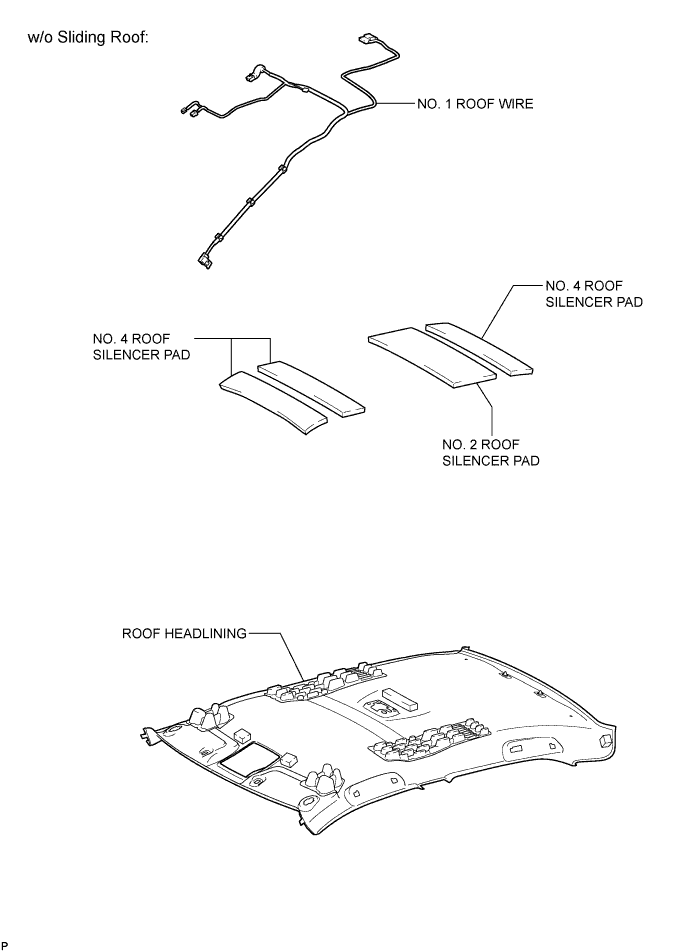 w/o Sliding Roof:

NO. 1 ROOF WIRE

NO. 4 ROOF SILENCER PAD

NO. 4 ROOF SILENCER PAD

NO. 2 ROOF SILENCER PAD

ROOF HEADLINING

P