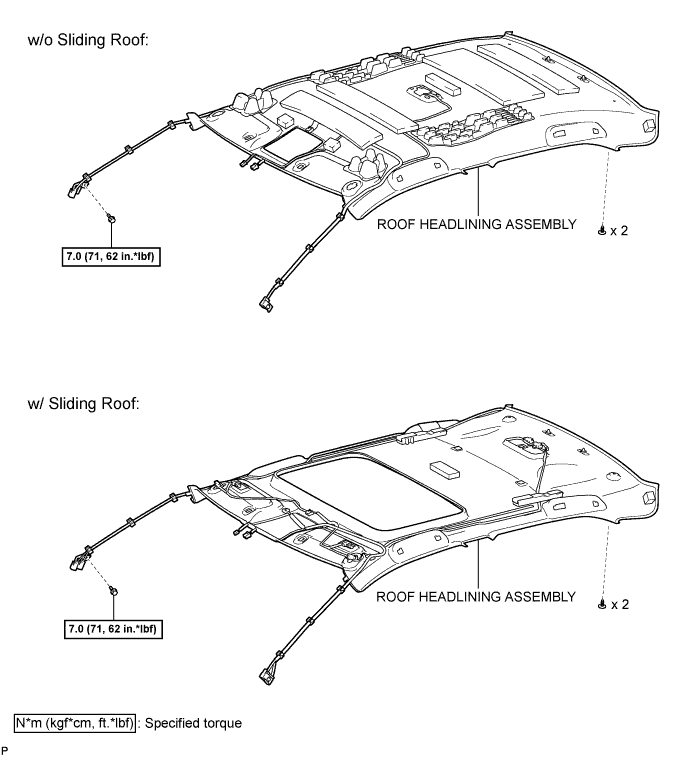 w/o Sliding Roof:

ROOF HEADLINING ASSEMBLY

x 2

7.0 (71, 62 in.*lbf)

w/ Sliding Roof:

ROOF HEADLINING ASSEMBLY

x 2

7.0 (71, 62 in.*lbf)

N*m (kgf*cm, ft.*lbf) : Specified torque

P