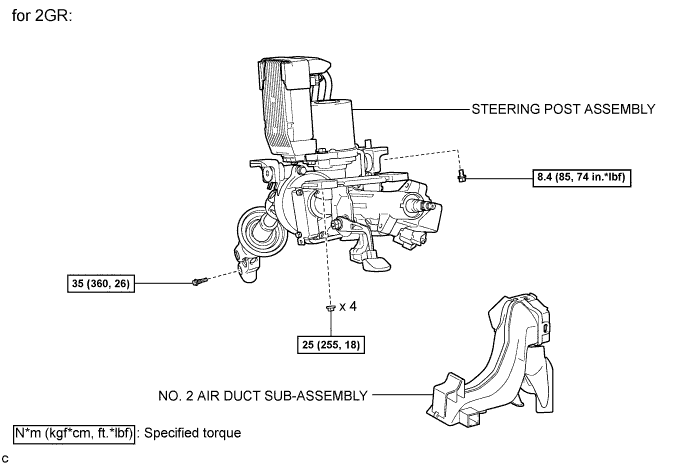 for 2GR:

STEERING POST ASSEMBLY

8.4 (85, 74 in.*lbf)

35 (360, 26)

x 4

25 (255, 18)

NO. 2 AIR DUCT SUB-ASSEMBLY

N*m (kgf*cm, ft.*lbf) : Specified torque

c