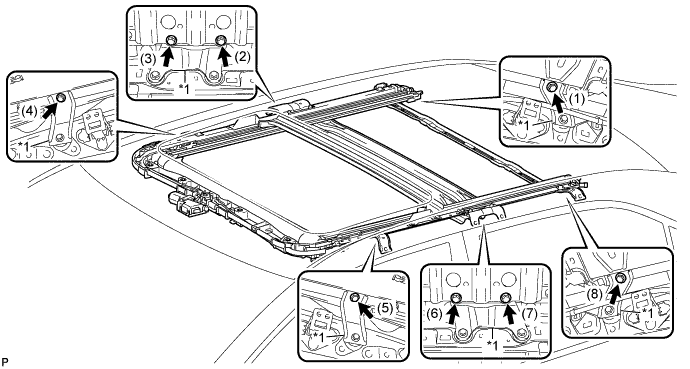 (3) (2)
*1
(4)
*1
(1)
*1
(5)
*1
(6) (7)
*1
(8)
*1
P