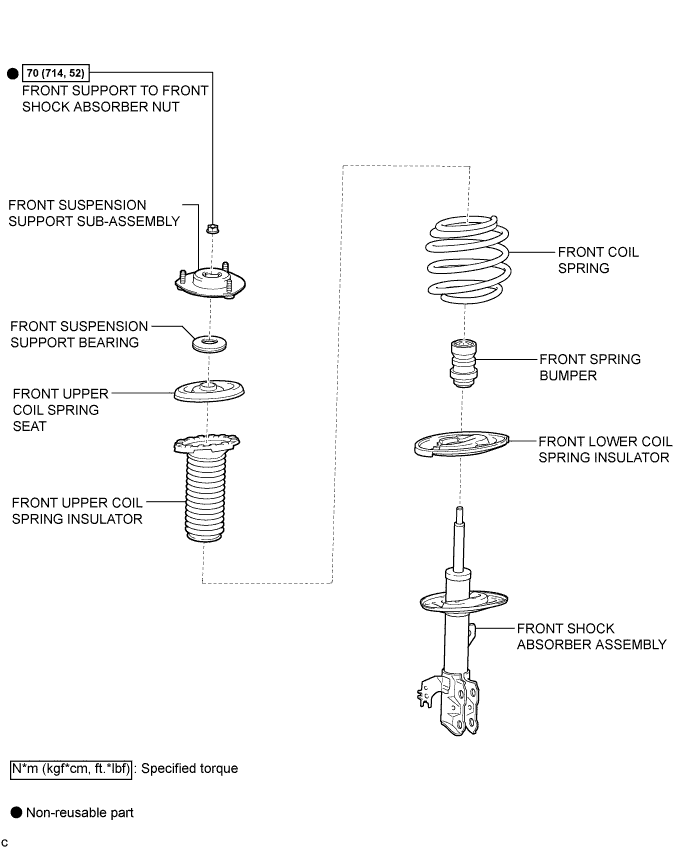 ● 70 (714, 52)
FRONT SUPPORT TO FRONT SHOCK ABSORBER NUT

FRONT SUSPENSION SUPPORT SUB-ASSEMBLY

FRONT SUSPENSION SUPPORT BEARING

FRONT UPPER COIL SPRING SEAT

FRONT UPPER COIL SPRING INSULATOR

FRONT COIL SPRING

FRONT SPRING BUMPER

FRONT LOWER COIL SPRING INSULATOR

FRONT SHOCK ABSORBER ASSEMBLY

N*m (kgf*cm, ft.*lbf) : Specified torque

● Non-reusable part

c