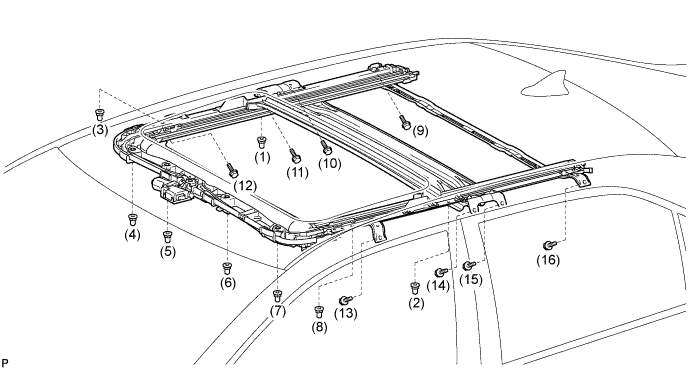 (3)
(9)
(1)
(11)
(10)
(12)
(4)
(5)
(6)
(7)
(8)
(13)
(2)
(14)
(15)
(16)
P