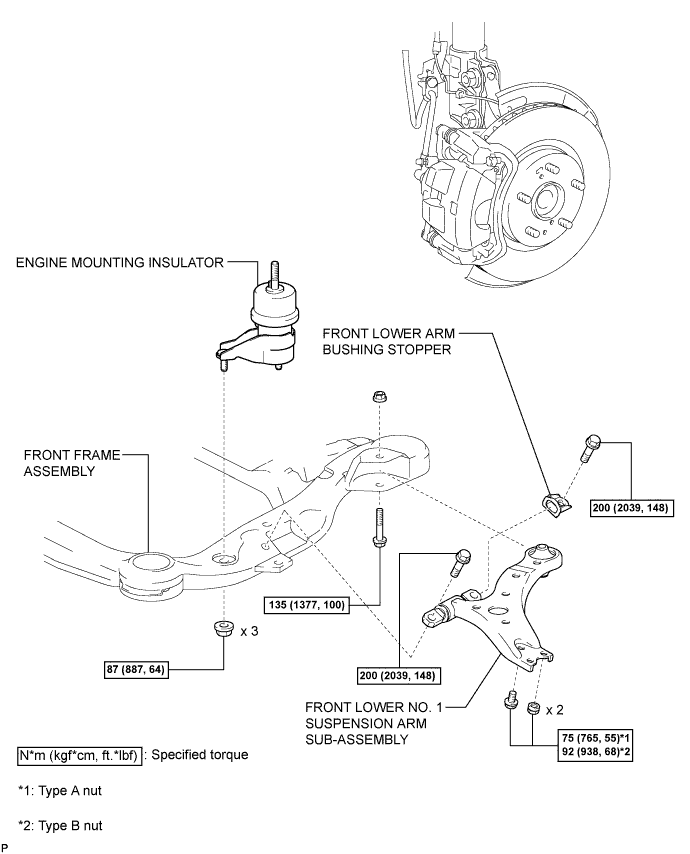 ENGINE MOUNTING INSULATOR

FRONT LOWER ARM BUSHING STOPPER

FRONT FRAME ASSEMBLY

200 (2039, 148)

135 (1377, 100)

x 3

87 (887, 64)

200 (2039, 148)

FRONT LOWER NO. 1 SUSPENSION ARM SUB-ASSEMBLY

x 2

75 (765, 55)*1
92 (938, 68)*2

N*m (kgf*cm, ft.*lbf) : Specified torque

*1: Type A nut

*2: Type B nut

P