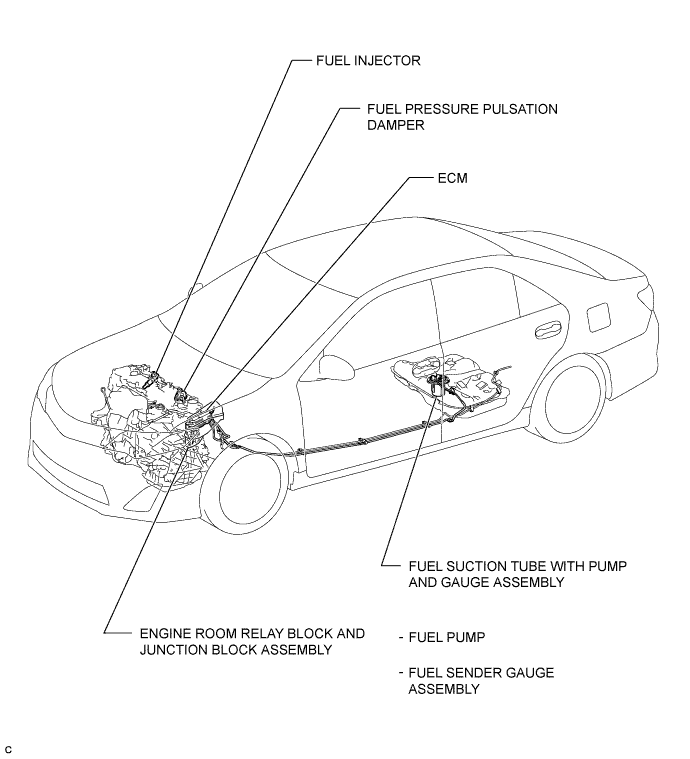 FUEL INJECTOR

FUEL PRESSURE PULSATION DAMPER

ECM

FUEL SUCTION TUBE WITH PUMP AND GAUGE ASSEMBLY

ENGINE ROOM RELAY BLOCK AND JUNCTION BLOCK ASSEMBLY

- FUEL PUMP

- FUEL SENDER GAUGE ASSEMBLY

C