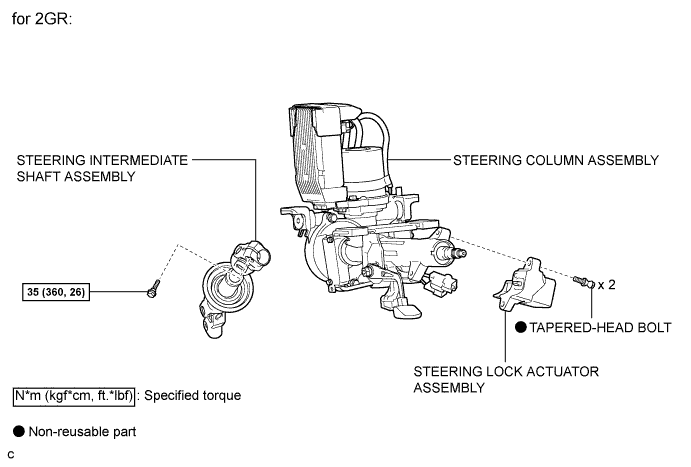 for 2GR:

STEERING INTERMEDIATE SHAFT ASSEMBLY

STEERING COLUMN ASSEMBLY

35 (360, 26)

x 2

● TAPERED-HEAD BOLT

STEERING LOCK ACTUATOR ASSEMBLY

N*m (kgf*cm, ft.*lbf) : Specified torque

● Non-reusable part

c