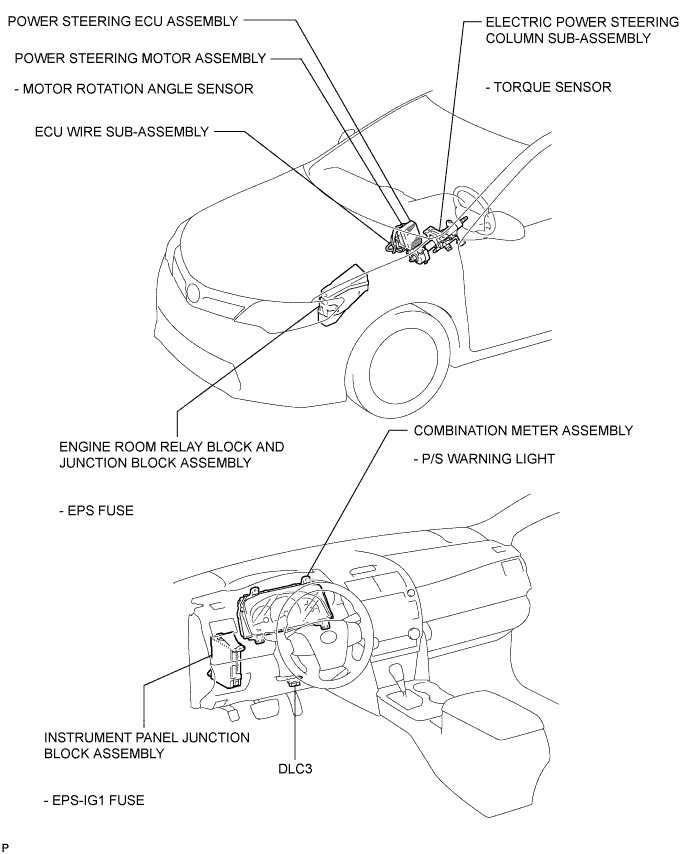 POWER STEERING ECU ASSEMBLY

POWER STEERING MOTOR ASSEMBLY

- MOTOR ROTATION ANGLE SENSOR

ECU WIRE SUB-ASSEMBLY

ELECTRIC POWER STEERING COLUMN SUB-ASSEMBLY

- TORQUE SENSOR

ENGINE ROOM RELAY BLOCK AND JUNCTION BLOCK ASSEMBLY

- EPS FUSE

COMBINATION METER ASSEMBLY

- P/S WARNING LIGHT

INSTRUMENT PANEL JUNCTION BLOCK ASSEMBLY

- EPS-IG1 FUSE

DLC3

P