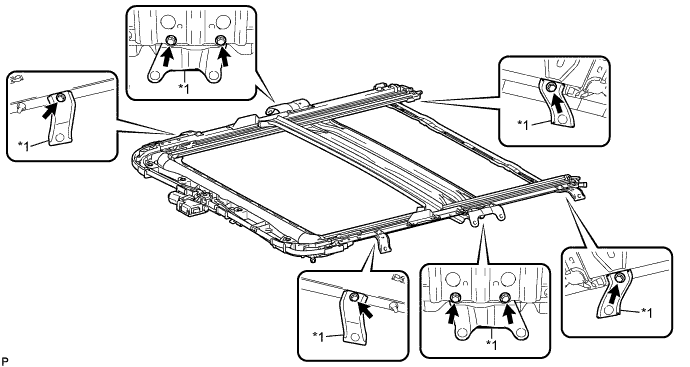 *1

*1

*1

*1

*1

*1

P