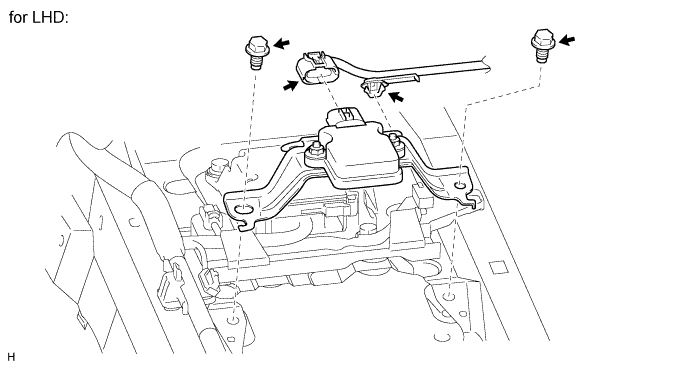 for LHD:

H