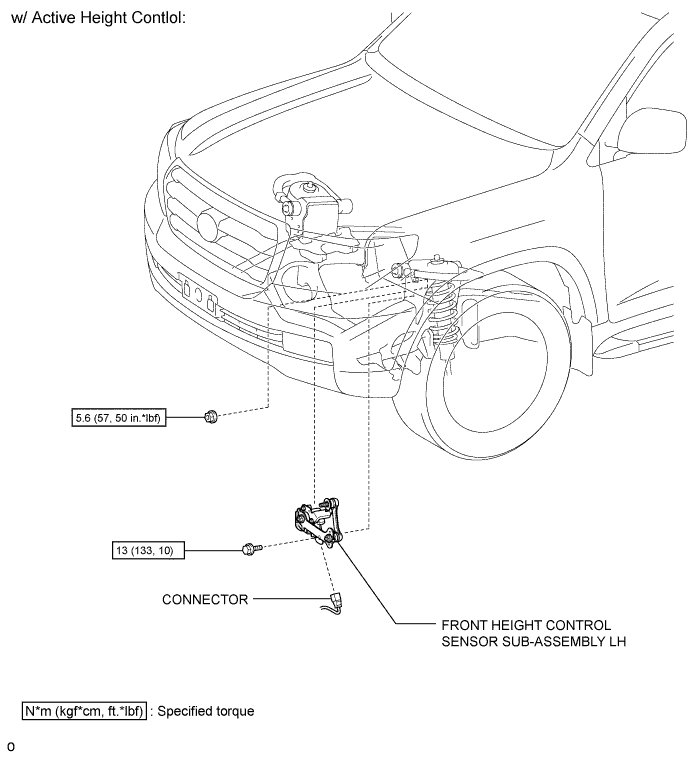 w/ Active Height Contlol:

5.6 (57, 50 in.*lbf)

13 (133, 10)

CONNECTOR

FRONT HEIGHT CONTROL SENSOR SUB-ASSEMBLY LH

N*m (kgf*cm, ft.*lbf) : Specified torque

o