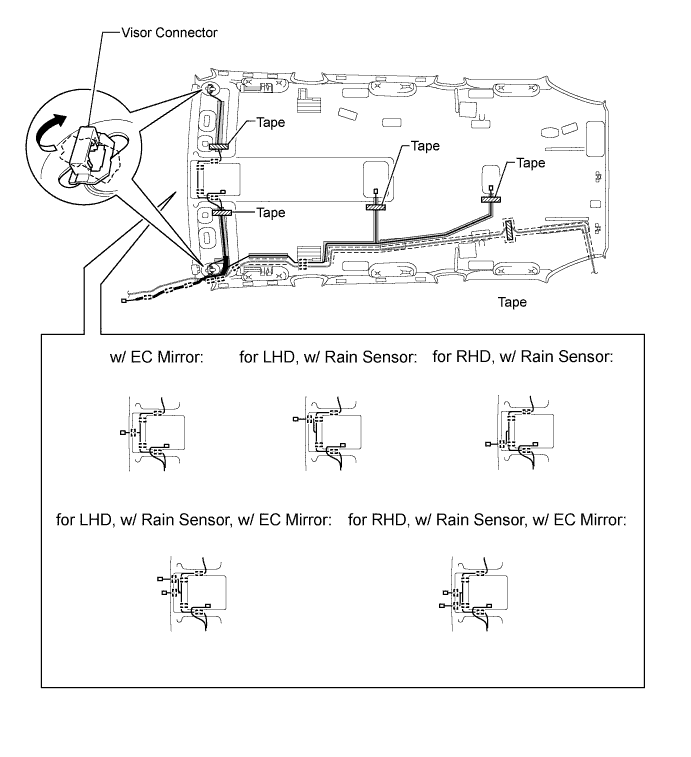 Visor Connector

Tape

Tape

Tape

Tape

Tape

w/ EC Mirror:

for LHD, w/ Rain Sensor:

for RHD, w/ Rain Sensor:

for LHD, w/ Rain Sensor, w/ EC Mirror:

for RHD, w/ Rain Sensor, w/ EC Mirror: