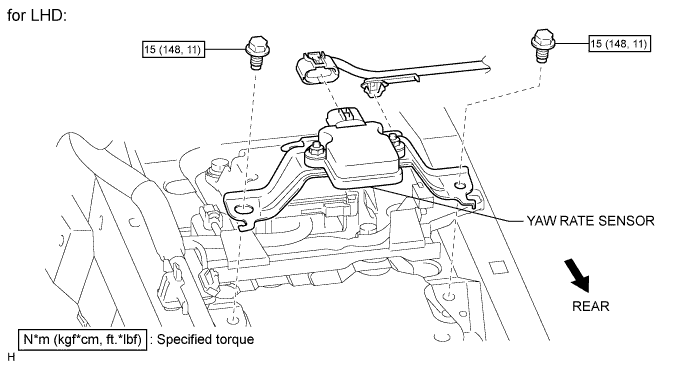 for LHD:

15 (148, 11)

15 (148, 11)

YAW RATE SENSOR

REAR

N*m (kgf*cm, ft.*lbf) : Specified torque

H