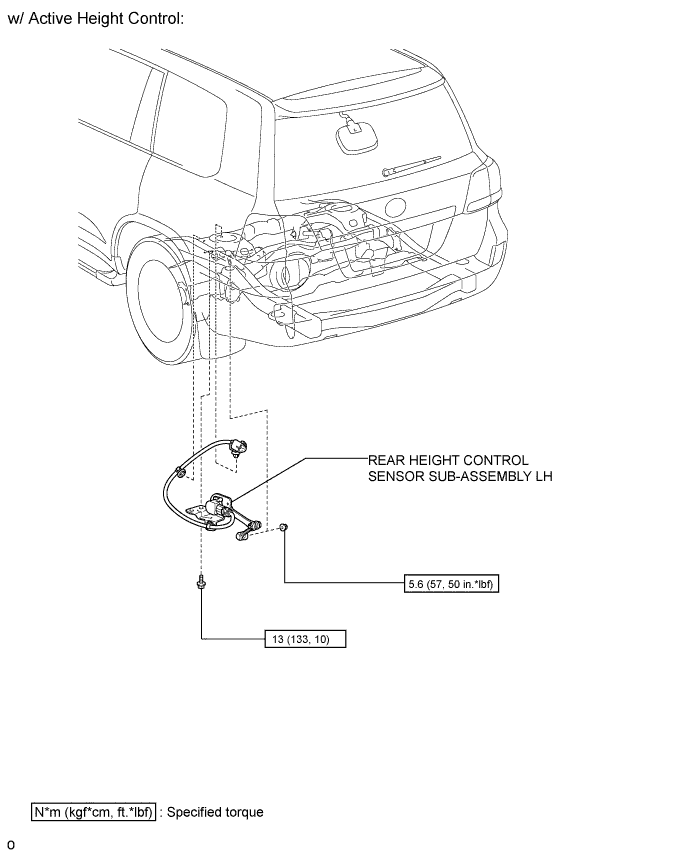 w/ Active Height Control:

REAR HEIGHT CONTROL SENSOR SUB-ASSEMBLY LH

5.6 (57, 50 in.*lbf)

13 (133, 10)

N*m (kgf*cm, ft.*lbf) : Specified torque

o