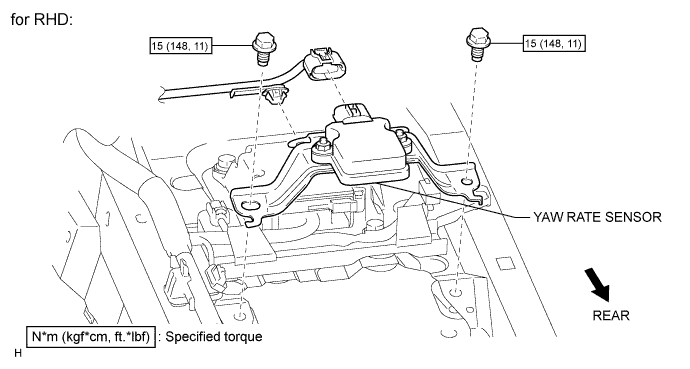 for RHD:

15 (148, 11)

15 (148, 11)

YAW RATE SENSOR

REAR

N*m (kgf*cm, ft.*lbf) : Specified torque

H