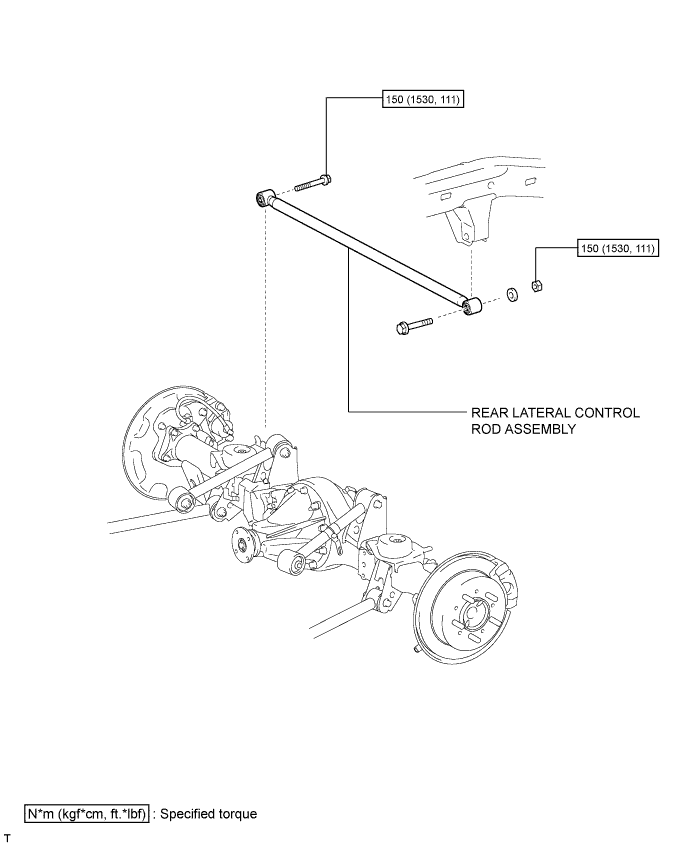 150 (1530, 111)

150 (1530, 111)

REAR LATERAL CONTROL ROD ASSEMBLY

N*m (kgf*cm, ft.*lbf) : Specified torque

T