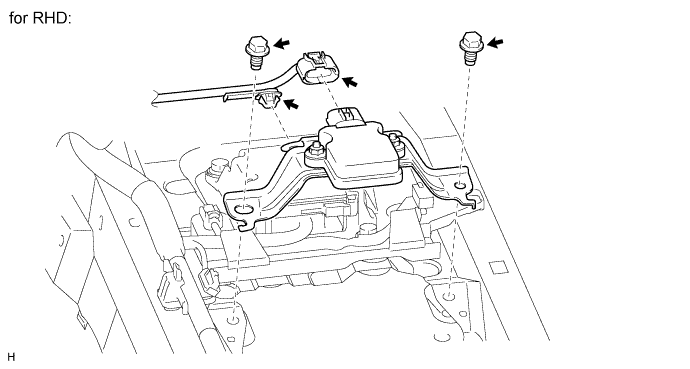 for RHD:

H