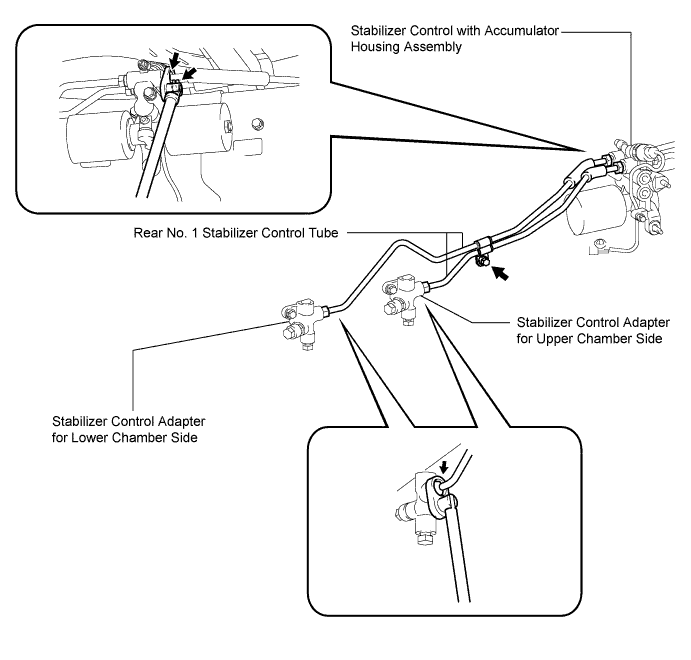 Stabilizer Control with Accumulator Housing Assembly

Rear No. 1 Stabilizer Control Tube

Stabilizer Control Adapter for Upper Chamber Side

Stabilizer Control Adapter for Lower Chamber Side