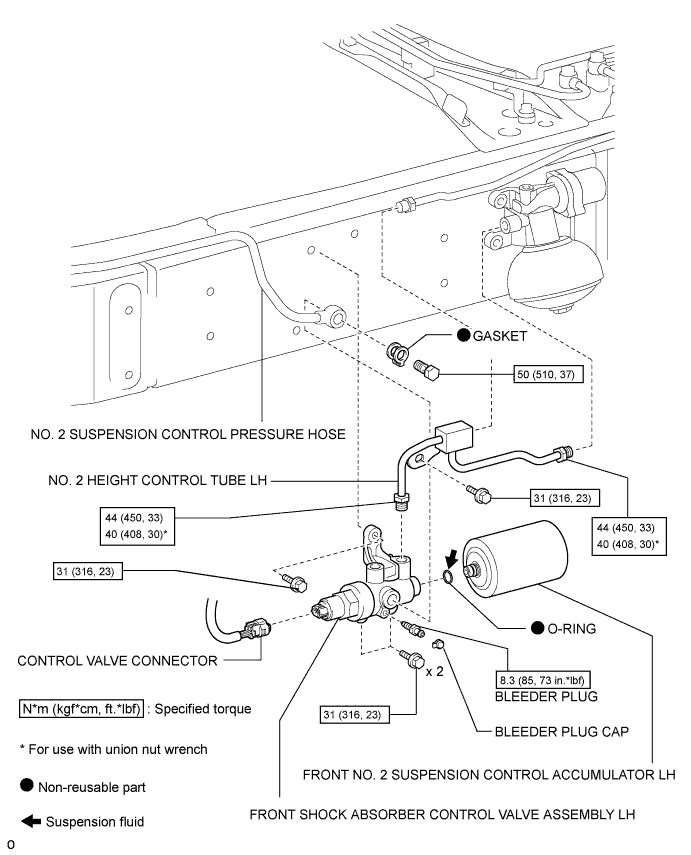 GASKET

50 (510, 37)

NO. 2 SUSPENSION CONTROL PRESSURE HOSE

NO. 2 HEIGHT CONTROL TUBE LH

31 (316, 23)

44 (450, 33)
40 (408, 30)*

44 (450, 33)
40 (408, 30)*

31 (316, 23)

O-RING

CONTROL VALVE CONNECTOR

x 2

8.3 (85, 73 in.*lbf)
BLEEDER PLUG

N*m (kgf*cm, ft.*lbf) : Specified torque

31 (316, 23)

BLEEDER PLUG CAP

* For use with union nut wrench

FRONT NO. 2 SUSPENSION CONTROL ACCUMULATOR LH

Non-reusable part

FRONT SHOCK ABSORBER CONTROL VALVE ASSEMBLY LH

Suspension fluid

o