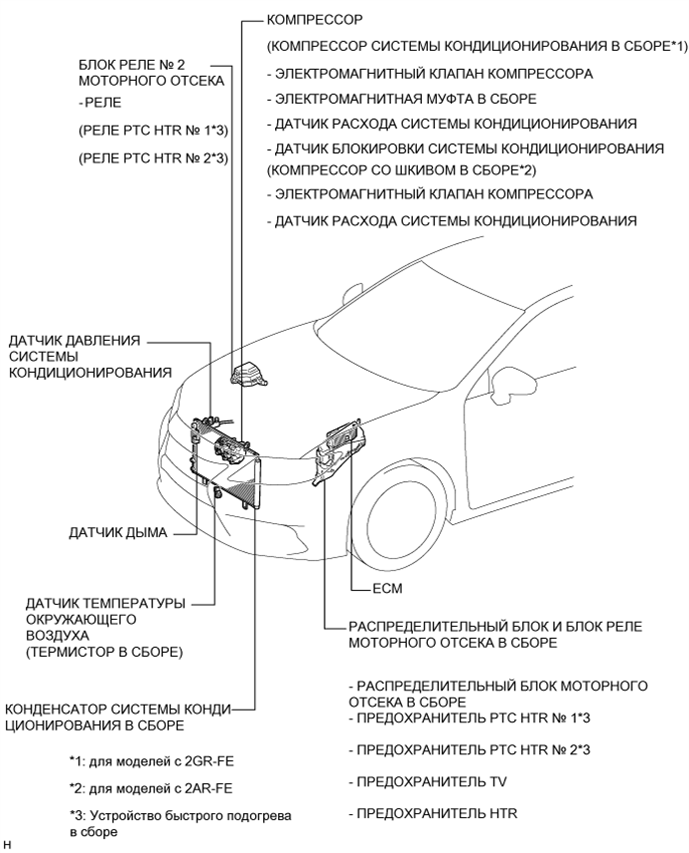 КОМПРЕССОР

(КОМПРЕССОР СИСТЕМЫ КОНДИЦИОНИРОВАНИЯ В СБОРЕ*1)

- ЭЛЕКТРОМАГНИТНЫЙ КЛАПАН КОМПРЕССОРА

- ЭЛЕКТРОМАГНИТНАЯ МУФТА В СБОРЕ

- ДАТЧИК РАСХОДА СИСТЕМЫ КОНДИЦИОНИРОВАНИЯ

- ДАТЧИК БЛОКИРОВКИ СИСТЕМЫ КОНДИЦИОНИРОВАНИЯ

(КОМПРЕССОР СО ШКИВОМ В СБОРЕ*2)

- ЭЛЕКТРОМАГНИТНЫЙ КЛАПАН КОМПРЕССОРА

- ДАТЧИК РАСХОДА СИСТЕМЫ КОНДИЦИОНИРОВАНИЯ

БЛОК РЕЛЕ № 2 МОТОРНОГО ОТСЕКА

- РЕЛЕ

(РЕЛЕ PTC HTR № 1*3)

(РЕЛЕ PTC HTR № 2*3)

ДАТЧИК ДАВЛЕНИЯ СИСТЕМЫ КОНДИЦИОНИРОВАНИЯ

ДАТЧИК ДЫМА

ДАТЧИК ТЕМПЕРАТУРЫ ОКРУЖАЮЩЕГО ВОЗДУХА (ТЕРМИСТОР В СБОРЕ)

КОНДЕНСАТОР СИСТЕМЫ КОНДИЦИОНИРОВАНИЯ В СБОРЕ

ECM

РАСПРЕДЕЛИТЕЛЬНЫЙ БЛОК И БЛОК РЕЛЕ МОТОРНОГО ОТСЕКА В СБОРЕ

- РАСПРЕДЕЛИТЕЛЬНЫЙ БЛОК МОТОРНОГО ОТСЕКА В СБОРЕ

- ПРЕДОХРАНИТЕЛЬ PTC HTR № 1*3

- ПРЕДОХРАНИТЕЛЬ PTC HTR № 2*3

- ПРЕДОХРАНИТЕЛЬ TV

- ПРЕДОХРАНИТЕЛЬ HTR

*1: для моделей с 2GR-FE

*2: для моделей с 2AR-FE

*3: Устройство быстрого подогрева в сборе

H