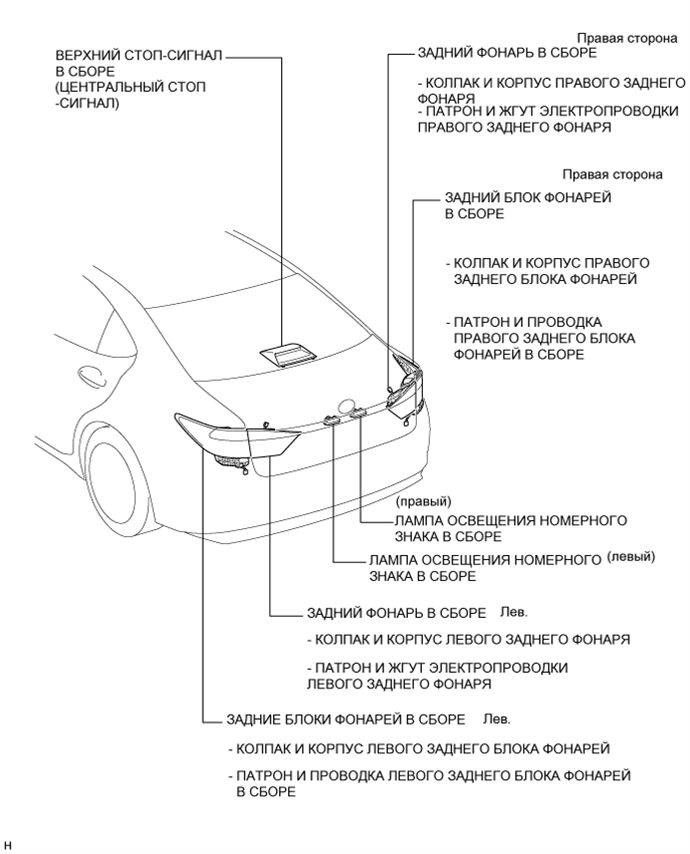 ВЕРХНИЙ СТОП-СИГНАЛ В СБОРЕ (ЦЕНТРАЛЬНЫЙ СТОП -СИГНАЛ)

Правая сторона
ЗАДНИЙ ФОНАРЬ В СБОРЕ

- КОЛПАК И КОРПУС ПРАВОГО ЗАДНЕГО ФОНАРЯ
- ПАТРОН И ЖГУТ ЭЛЕКТРОПРОВОДКИ ПРАВОГО ЗАДНЕГО ФОНАРЯ

Правая сторона
ЗАДНИЙ БЛОК ФОНАРЕЙ В СБОРЕ

- КОЛПАК И КОРПУС ПРАВОГО ЗАДНЕГО БЛОКА ФОНАРЕЙ

- ПАТРОН И ПРОВОДКА ПРАВОГО ЗАДНЕГО БЛОКА ФОНАРЕЙ В СБОРЕ

(правый)
ЛАМПА ОСВЕЩЕНИЯ НОМЕРНОГО ЗНАКА В СБОРЕ

ЛАМПА ОСВЕЩЕНИЯ НОМЕРНОГО ЗНАКА В СБОРЕ (левый)

ЗАДНИЙ ФОНАРЬ В СБОРЕ Лев.

- КОЛПАК И КОРПУС ЛЕВОГО ЗАДНЕГО ФОНАРЯ

- ПАТРОН И ЖГУТ ЭЛЕКТРОПРОВОДКИ ЛЕВОГО ЗАДНЕГО ФОНАРЯ

ЗАДНИЕ БЛОКИ ФОНАРЕЙ В СБОРЕ Лев.

- КОЛПАК И КОРПУС ЛЕВОГО ЗАДНЕГО БЛОКА ФОНАРЕЙ

- ПАТРОН И ПРОВОДКА ЛЕВОГО ЗАДНЕГО БЛОКА ФОНАРЕЙ В СБОРЕ

H