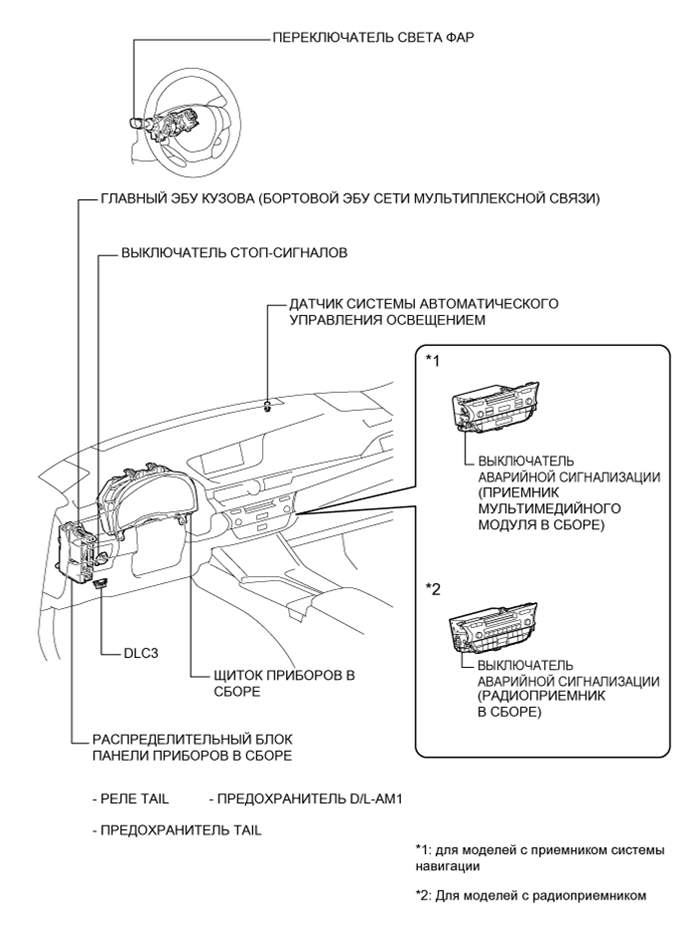 ПЕРЕКЛЮЧАТЕЛЬ СВЕТА ФАР

ГЛАВНЫЙ ЭБУ КУЗОВА (БОРТОВОЙ ЭБУ СЕТИ МУЛЬТИПЛЕКСНОЙ СВЯЗИ)

ВЫКЛЮЧАТЕЛЬ СТОП-СИГНАЛОВ

ДАТЧИК СИСТЕМЫ АВТОМАТИЧЕСКОГО УПРАВЛЕНИЯ ОСВЕЩЕНИЕМ

*1

ВЫКЛЮЧАТЕЛЬ АВАРИЙНОЙ СИГНАЛИЗАЦИИ (ПРИЕМНИК МУЛЬТИМЕДИЙНОГО МОДУЛЯ В СБОРЕ)

*2

ВЫКЛЮЧАТЕЛЬ АВАРИЙНОЙ СИГНАЛИЗАЦИИ (РАДИОПРИЕМНИК В СБОРЕ)

DLC3

ЩИТОК ПРИБОРОВ В СБОРЕ

РАСПРЕДЕЛИТЕЛЬНЫЙ БЛОК ПАНЕЛИ ПРИБОРОВ В СБОРЕ

- РЕЛЕ TAIL
- ПРЕДОХРАНИТЕЛЬ D/L-AM1
- ПРЕДОХРАНИТЕЛЬ TAIL

*1: для моделей с приемником системы навигации

*2: Для моделей с радиоприемником